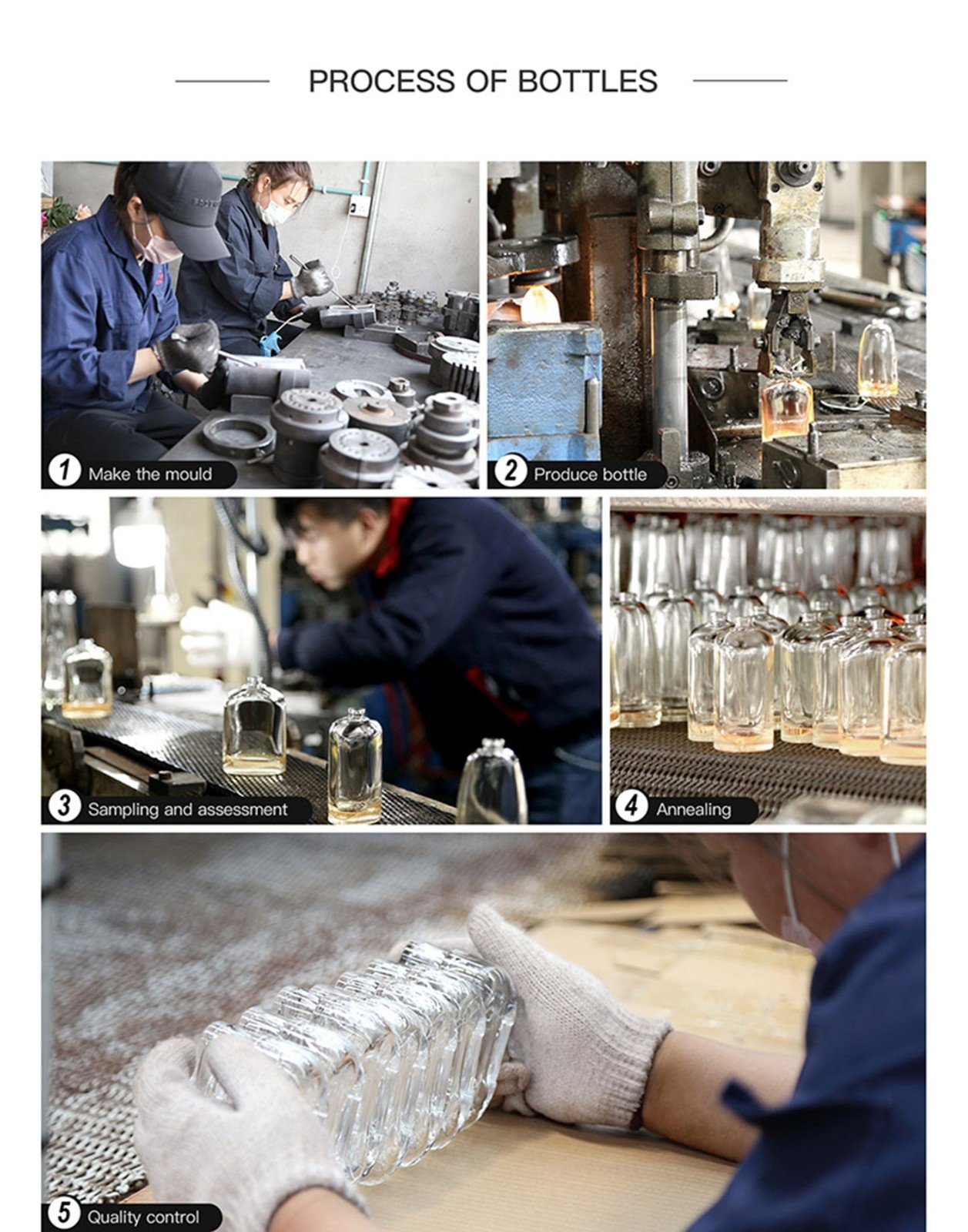 PROCESS OF BOTTLES

1 Make the mould

2 Produce bottle

3 Sampling and assessment

4 Annealing

5 Quality control